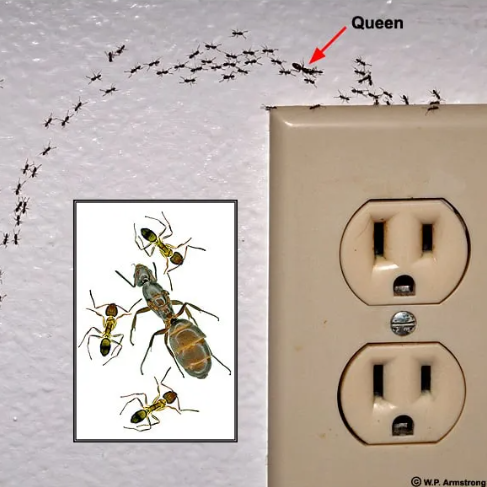 Queen

© W.P. Armstrong